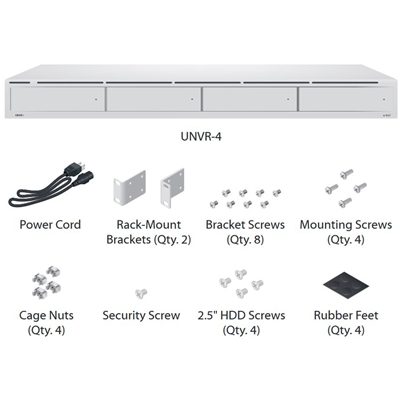 UNVR-4

Power Cord

Rack-Mount Brackets (Qty. 2)

Bracket Screws (Qty. 8)

Mounting Screws (Qty. 4)

Cage Nuts (Qty. 4)

Security Screw

2.5" HDD Screws (Qty. 4)

Rubber Feet (Qty. 4)